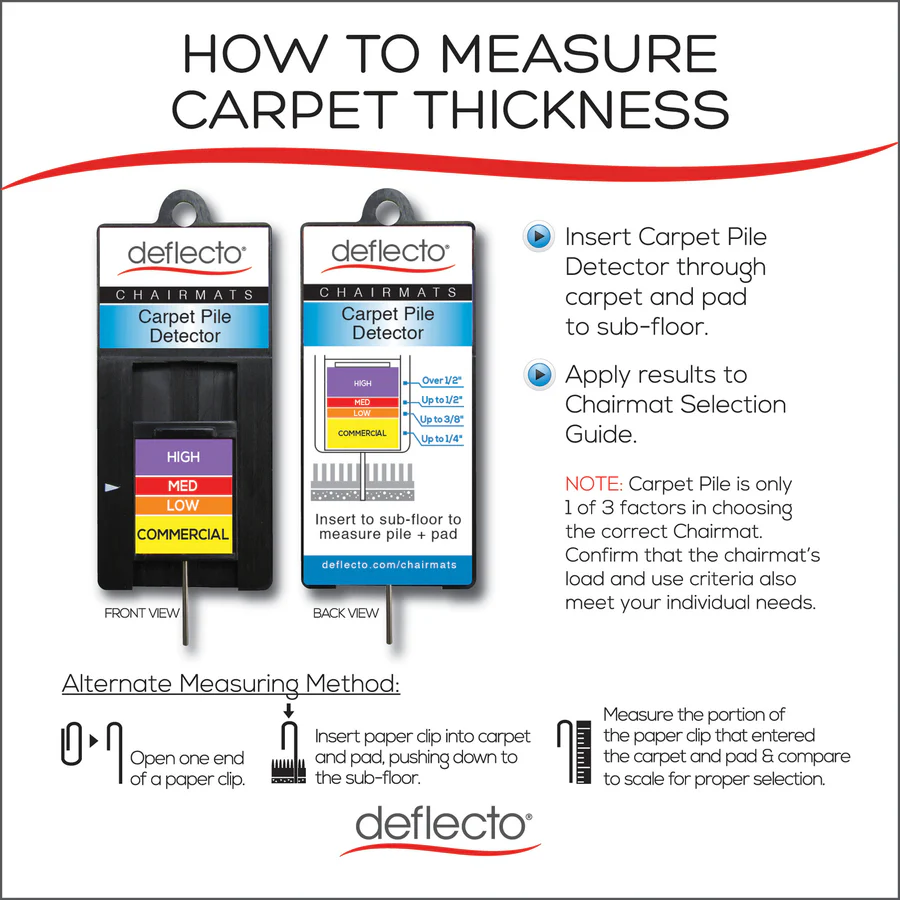 HOW TO MEASURE CARPET THICKNESS

deflecto®
CHAIRMATS
Carpet Pile Detector

HIGH
MED
LOW
COMMERCIAL

FRONT VIEW

deflecto®
CHAIRMATS
Carpet Pile Detector

HIGH
MED
LOW
COMMERCIAL

Over 1/2"
Up to 1/2"
Up to 3/8"
Up to 1/4"

Insert to sub-floor to measure pile + pad

deflecto.com/chairmats

BACK VIEW

Insert Carpet Pile Detector through carpet and pad to sub-floor.

Apply results to Chairmat Selection Guide.

NOTE: Carpet Pile is only 1 of 3 factors in choosing the correct Chairmat. Confirm that the chairmat's load and use criteria also meet your individual needs.

Alternate Measuring Method:

Open one end of a paper clip.

Insert paper clip into carpet and pad, pushing down to the sub-floor.

Measure the portion of the paper clip that entered the carpet and pad & compare to scale for proper selection.

deflecto®